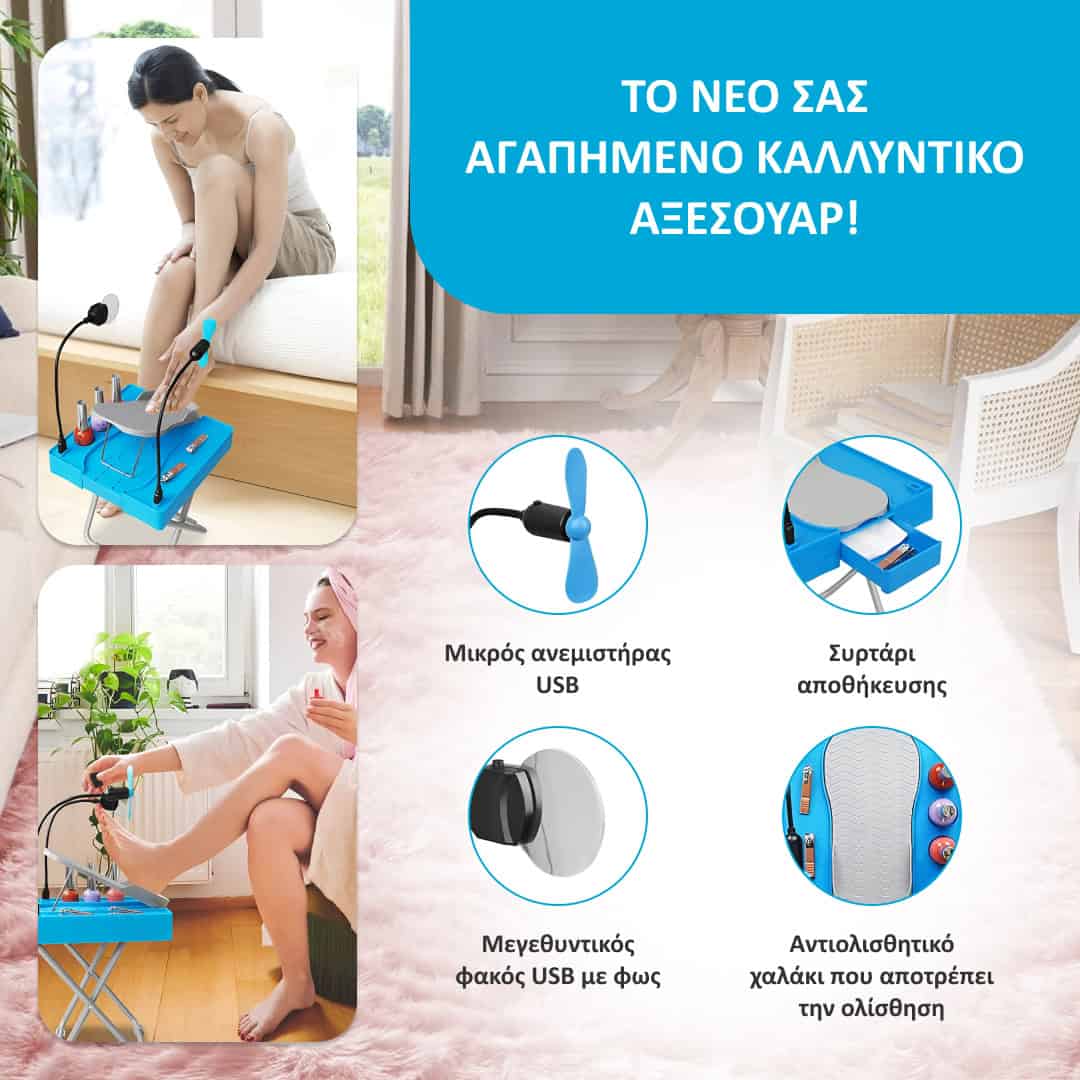 ΤΟ ΝΕΟ ΣΑΣ ΑΓΑΠΗΜΕΝΟ ΚΑΛΛΥΝΤΙΚΟ ΑΞΕΣΟΥΑΡ!

Μικρός ανεμιστήρας USB

Συρτάρι αποθήκευσης

Μεγεθυντικός φακός USB με φως

Αντιολισθητικό χαλάκι που αποτρέπει την ολίσθηση