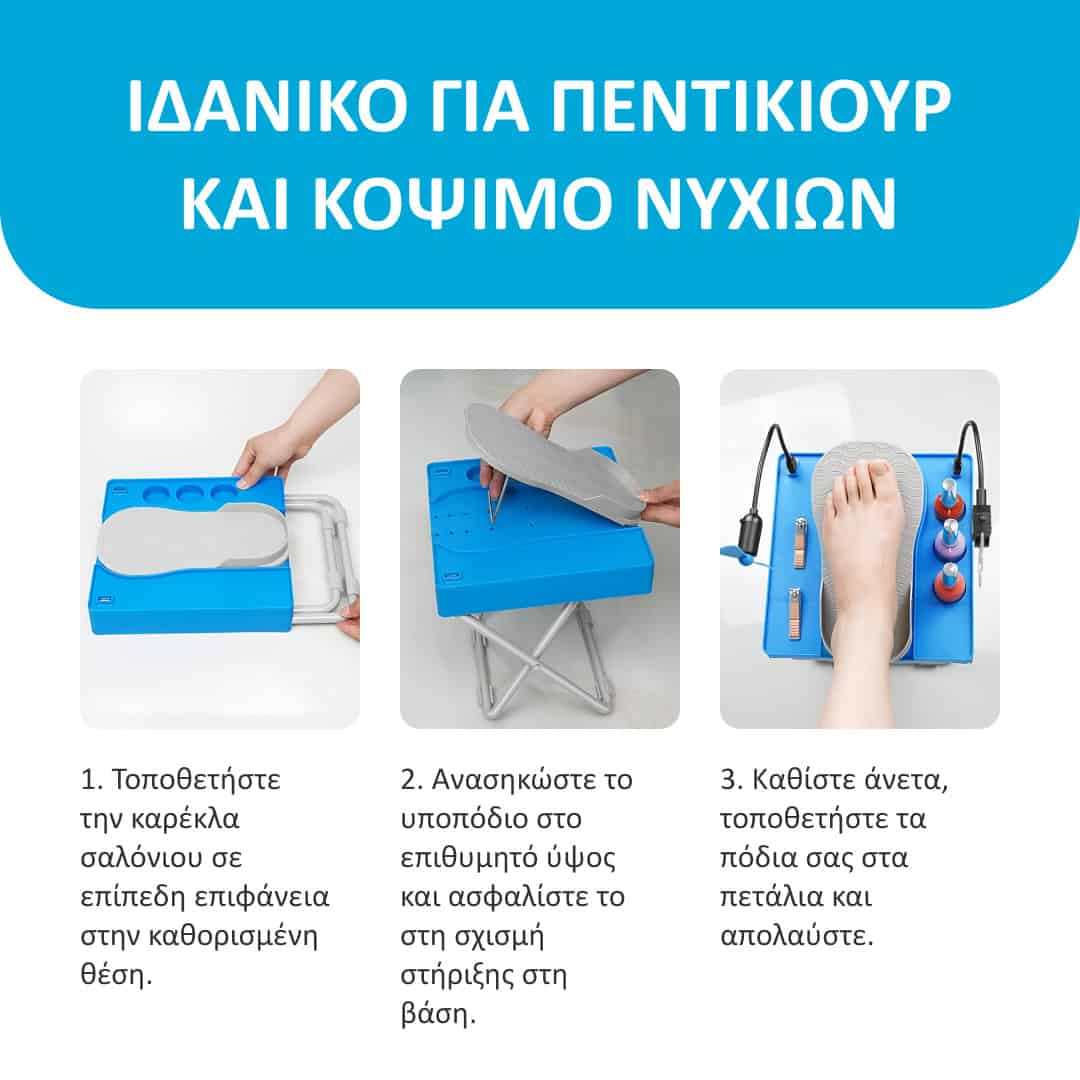 ΙΔΑΝΙΚΟ ΓΙΑ ΠΕΝΤΙΚΙΟΥΡ ΚΑΙ ΚΟΨΙΜΟ ΝΥΧΙΩΝ

1. Τοποθετήστε την καρέκλα σαλόνιου σε επίπεδη επιφάνεια στην καθορισμένη θέση.

2. Ανασηκώστε το υποπόδιο στο επιθυμητό ύψος και ασφαλίστε το στη σχισμή στήριξης στη βάση.

3. Καθίστε άνετα, τοποθετήστε τα πόδια σας στα πετάλια και απολαύστε.