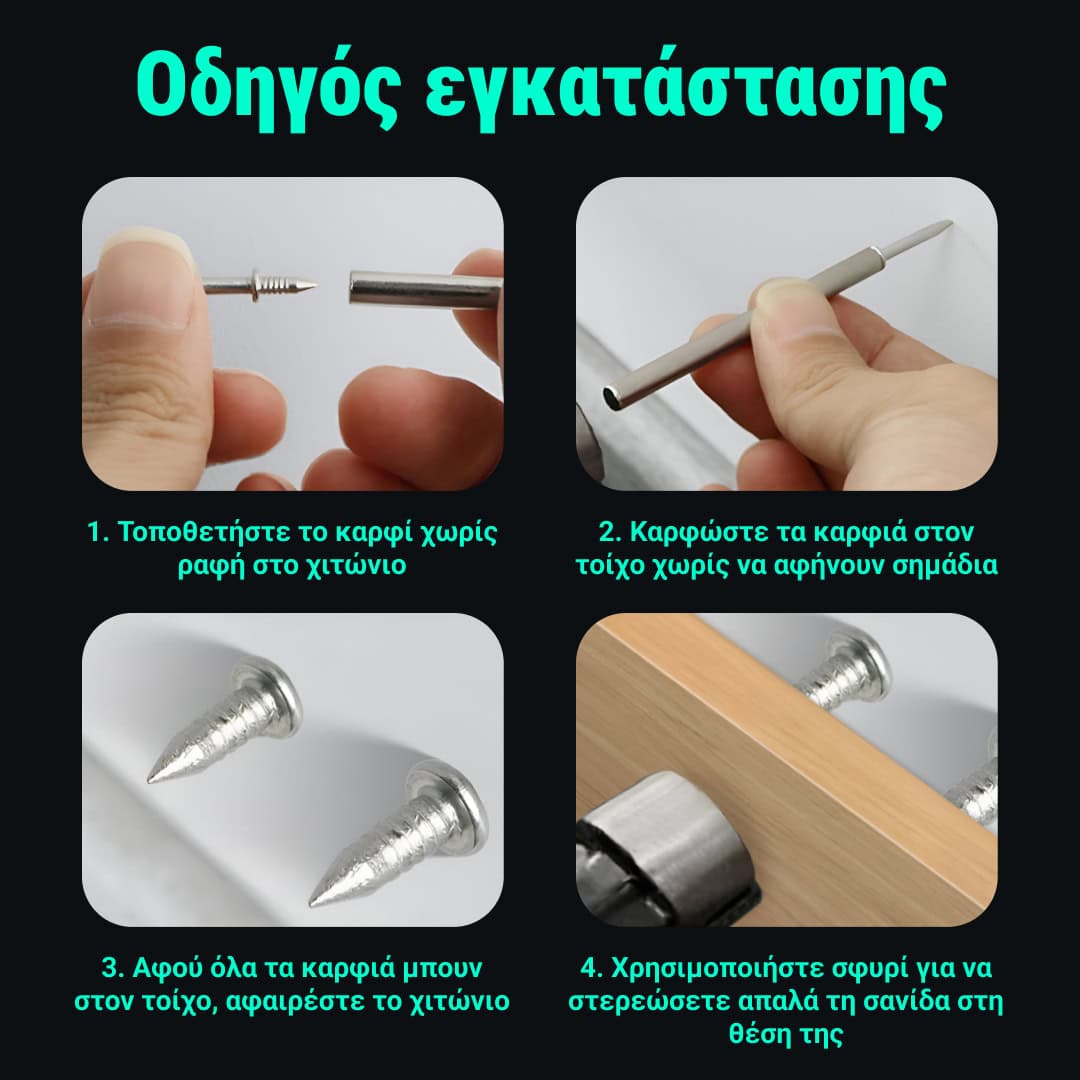 Οδηγός εγκατάστασης

1. Τοποθετήστε το καρφί χωρίς ραφή στο χιτώνιο

2. Καρφώστε τα καρφιά στον τοίχο χωρίς να αφήνουν σημάδια

3. Αφού όλα τα καρφιά μπουν στον τοίχο, αφαιρέστε το χιτώνιο

4. Χρησιμοποιήστε σφυρί για να στερεώσετε απαλά τη σανίδα στη θέση της